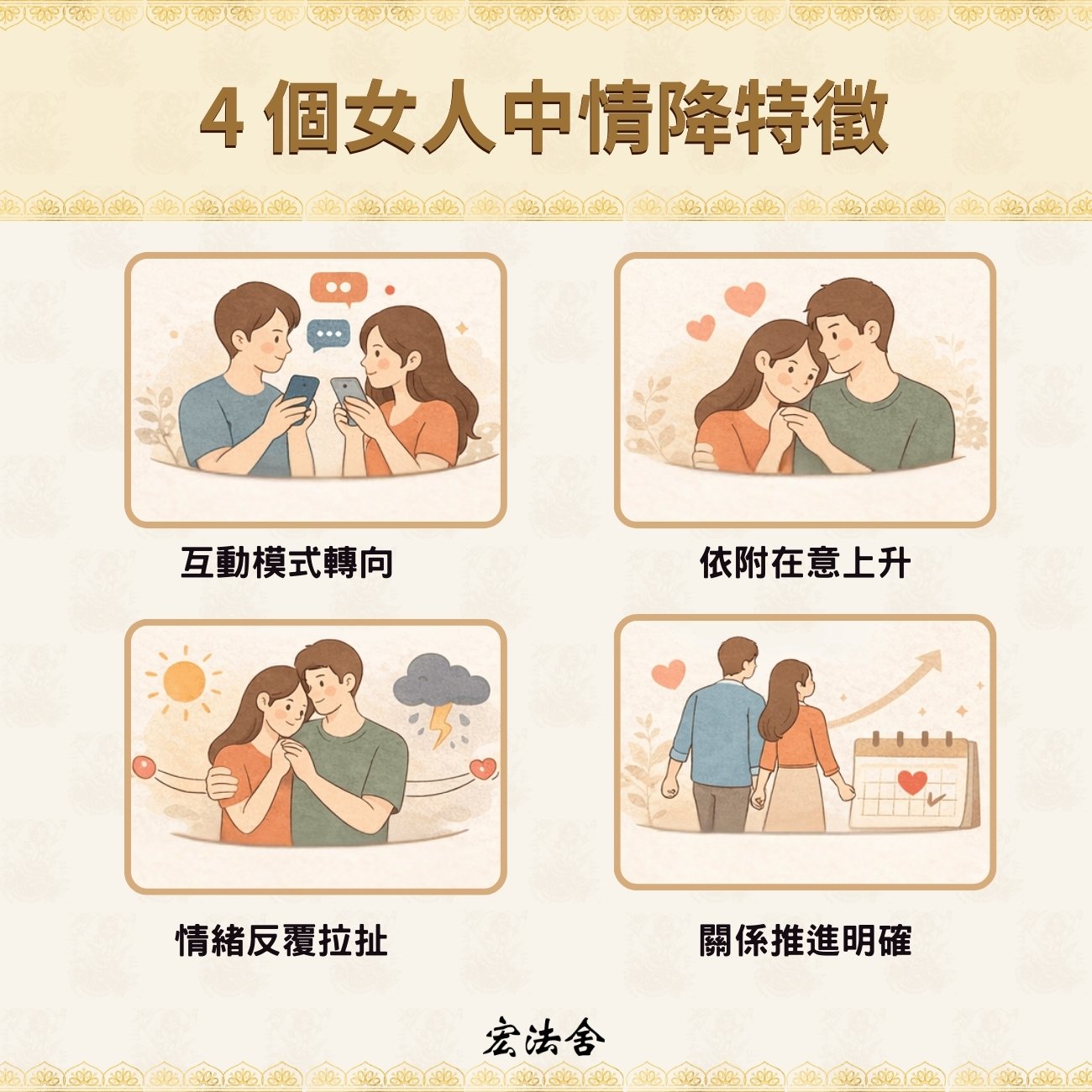 4 個女人中情降特徵

互動模式轉向

依附在意上升

情緒反覆拉扯

關係推進明確

宏法舍